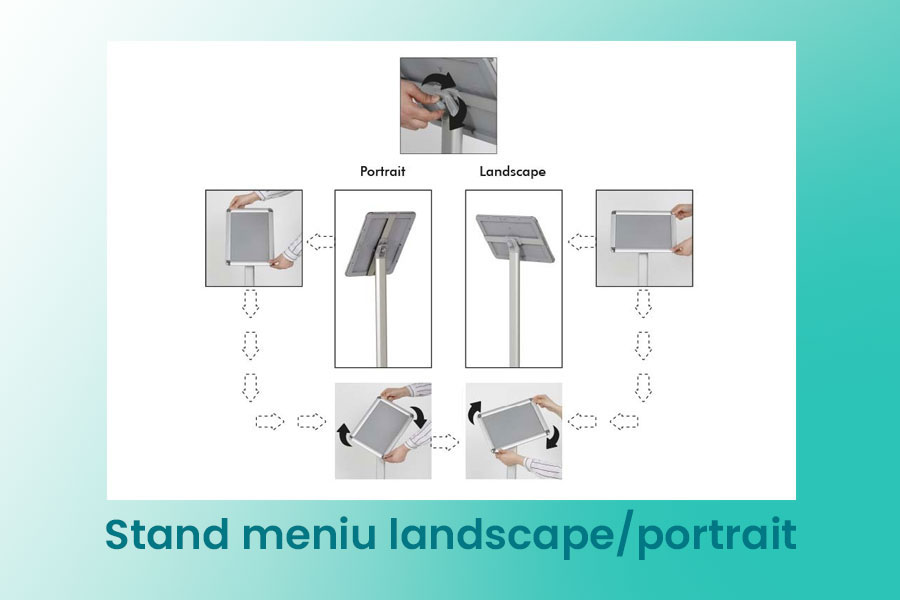 Portrait

Landscape

Stand meniu landscape/portrait